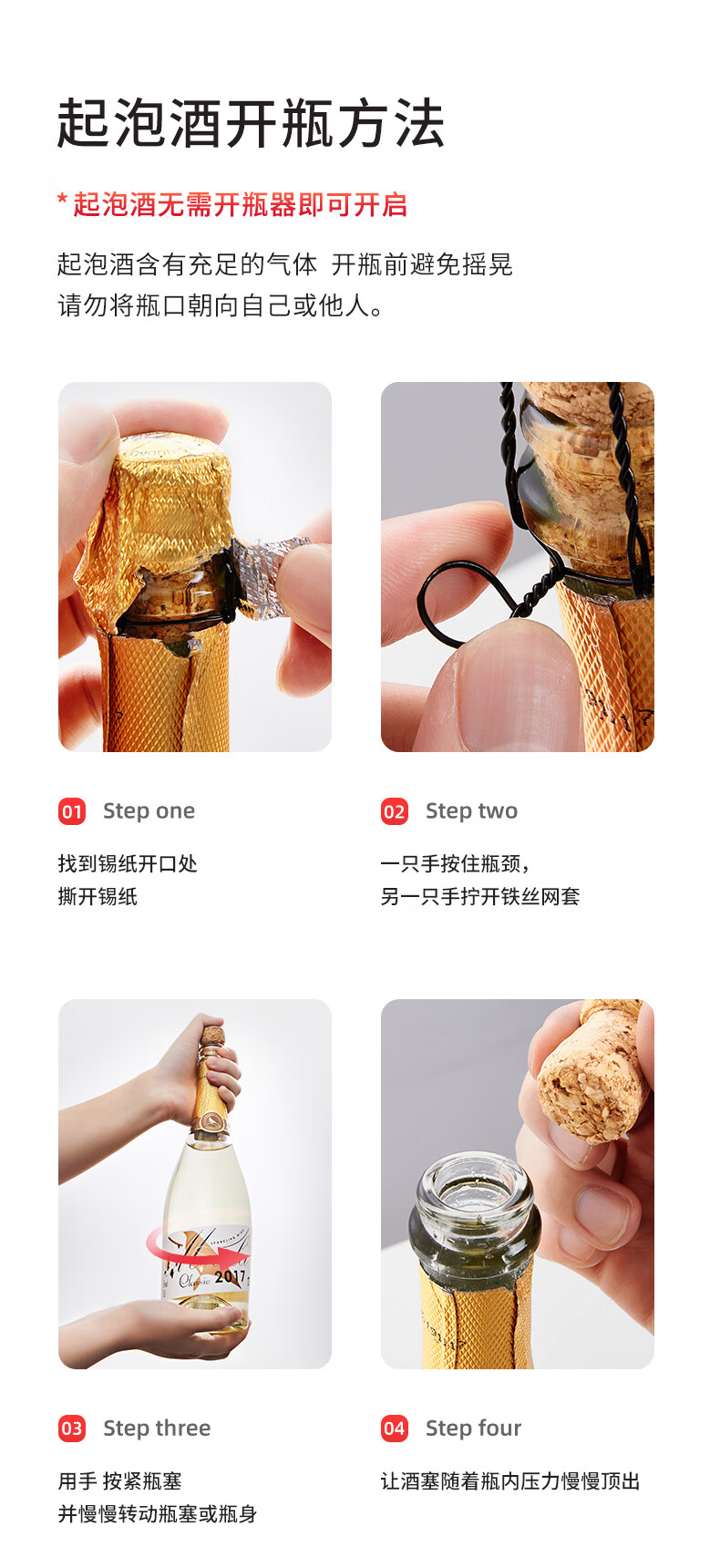 起泡酒开瓶方法

* 起泡酒无需开瓶器即可开启

起泡酒含有充足的气体 开瓶前避免摇晃
请勿将瓶口朝向自己或他人。

01 Step one

找到锡纸开口处
撕开锡纸

02 Step two

一只手按住瓶颈，
另一只手拧开铁丝网套

Classic 2017

03 Step three

用手 按紧瓶塞
并慢慢转动瓶塞或瓶身

04 Step four

让酒塞随着瓶内压力慢慢顶出