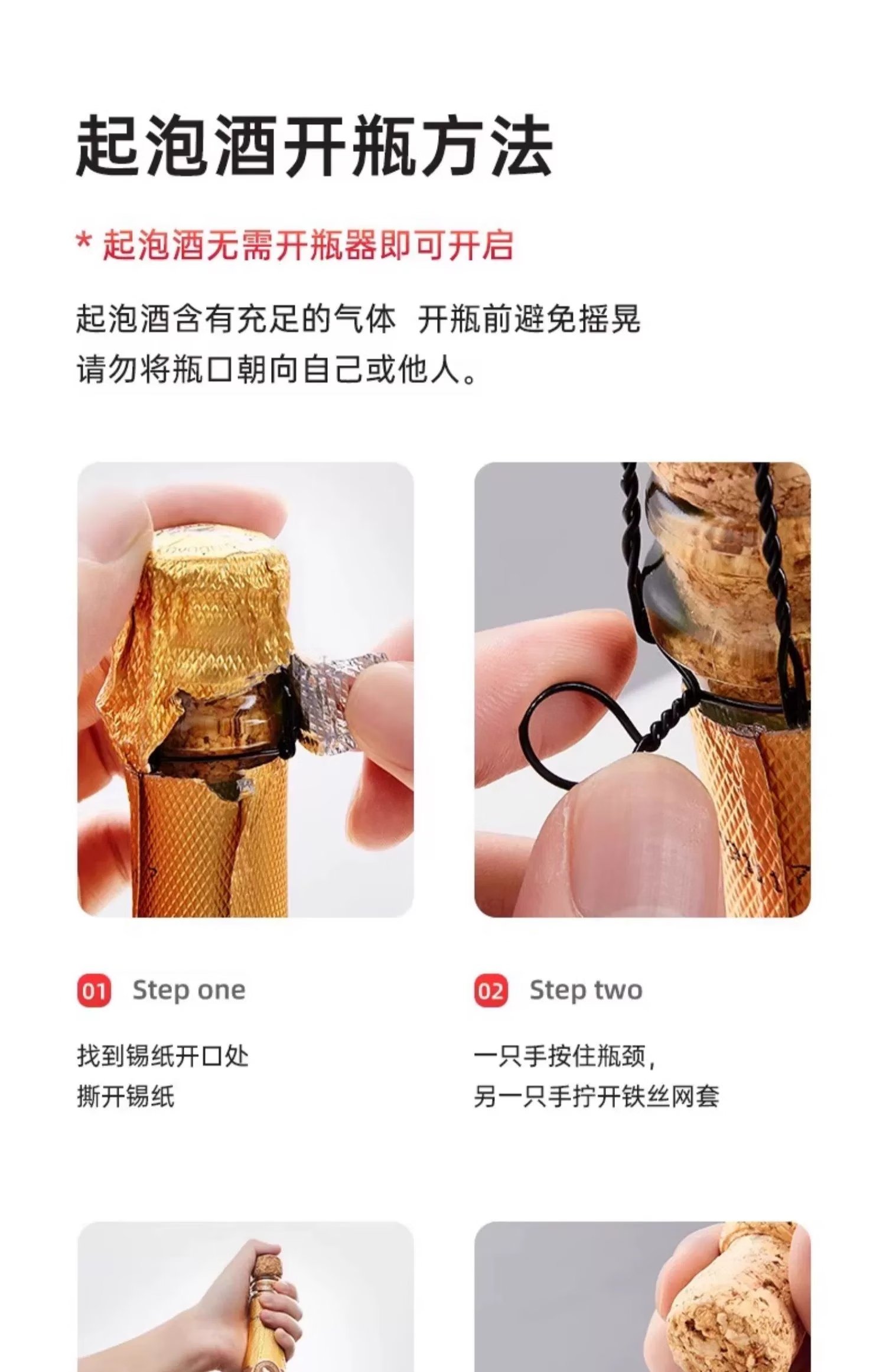 起泡酒开瓶方法

* 起泡酒无需开瓶器即可开启

起泡酒含有充足的气体 开瓶前避免摇晃
请勿将瓶口朝向自己或他人。

01 Step one

找到锡纸开口处
撕开锡纸

02 Step two

一只手按住瓶颈,
另一只手拧开铁丝网套